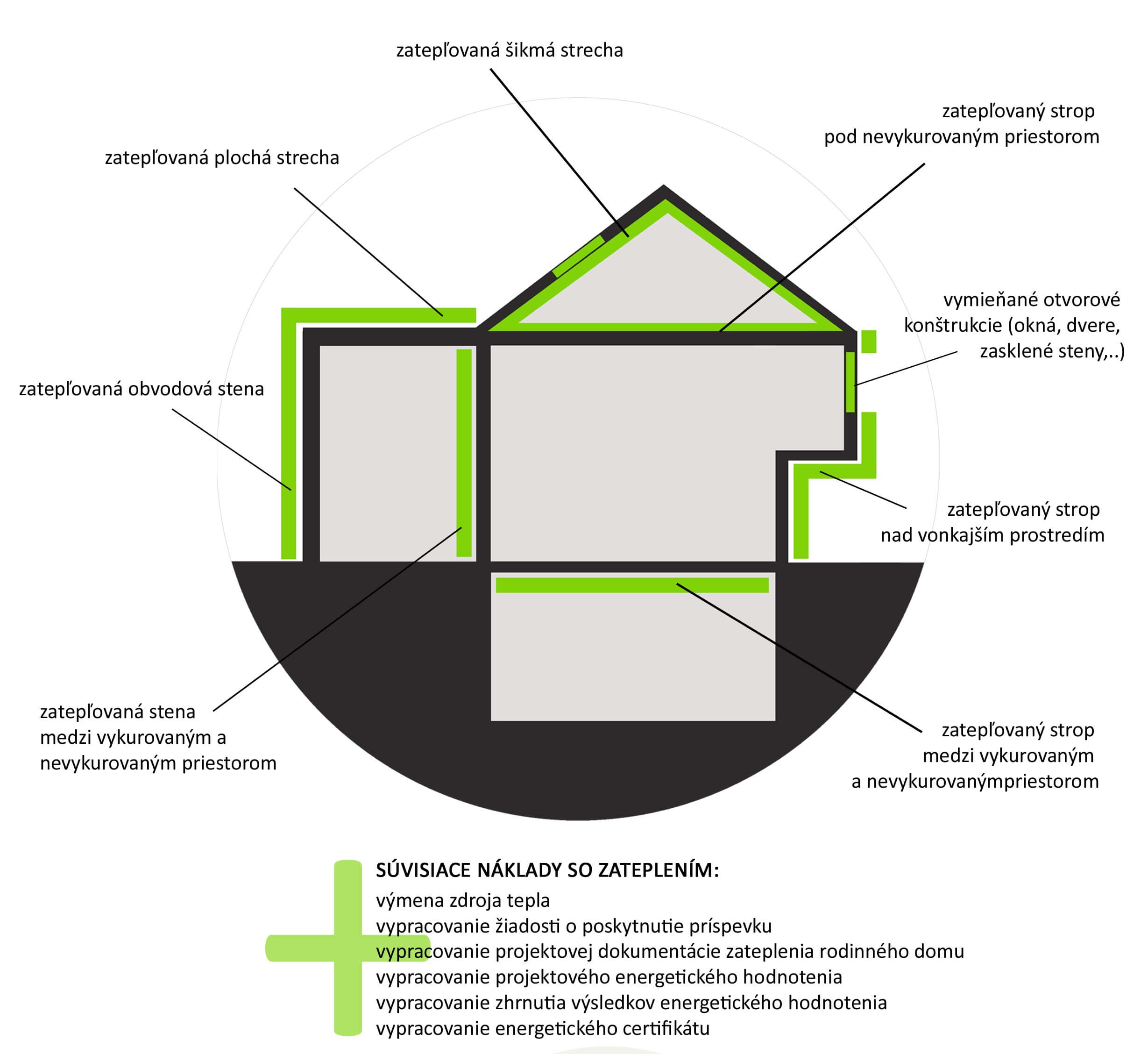 zatepľovaná šikmá strecha

zatepľovaný strop
pod nevykurovaným priestorom

zatepľovaná plochá strecha

vymieňané otvorové
konštrukcie (okná, dvere,
zasklené steny,..)

zatepľovaná obvodová stena

zatepľovaný strop
nad vonkajším prostredím

zatepľovaná stena
medzi vykurovaným a
nevykurovaným priestorom

zatepľovaný strop
medzi vykurovaným
a nevykurovanýmpriestorom

SÚVISIACE NÁKLADY SO ZATEPLENÍM:
výmena zdroja tepla
vypracovanie žiadosti o poskytnutie príspevku
vypracovanie projektovej dokumentácie zateplenia rodinného domu
vypracovanie projektového energetického hodnotenia
vypracovanie zhrnutia výsledkov energetického hodnotenia
vypracovanie energetického certifikátu